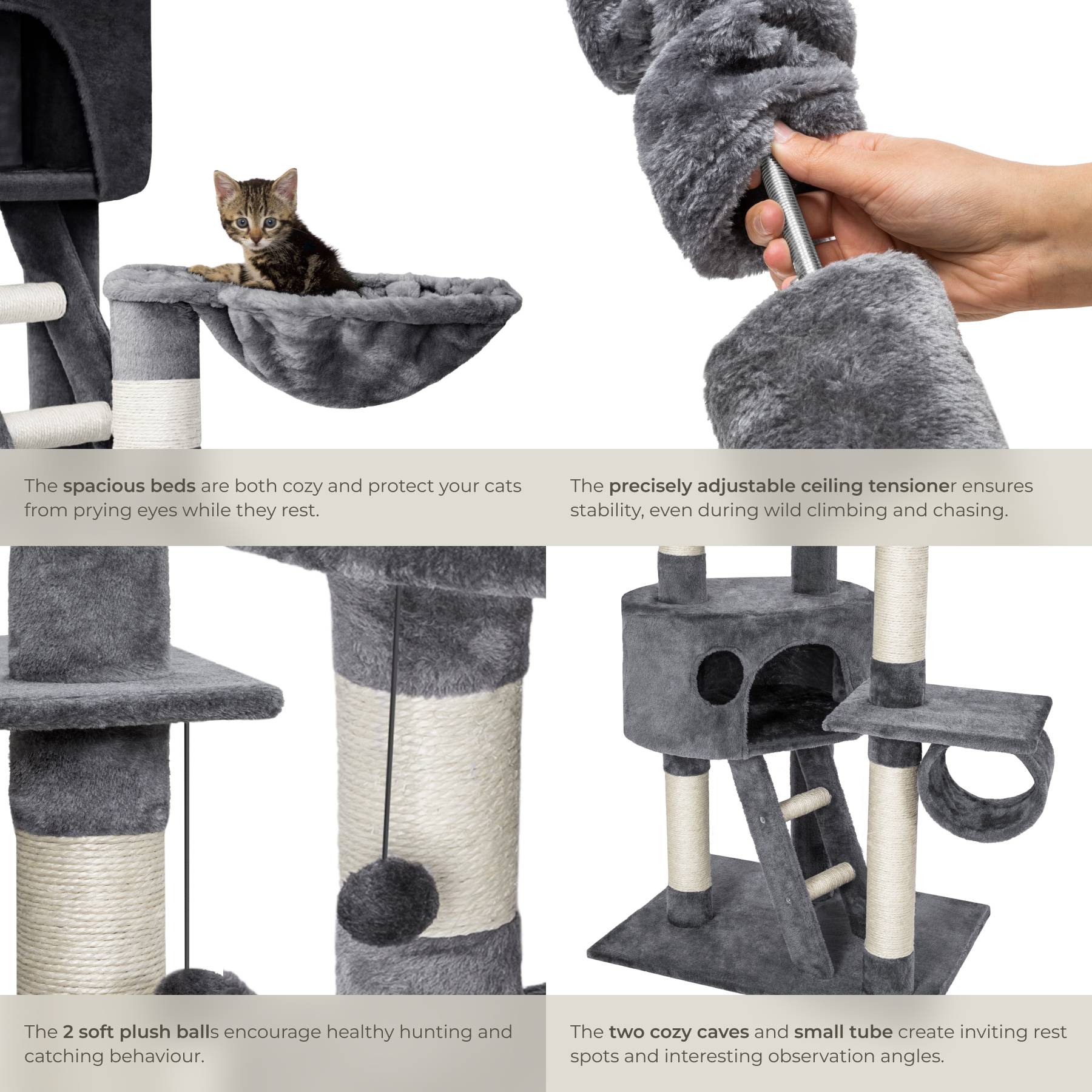 The spacious beds are both cozy and protect your cats from prying eyes while they rest.

The precisely adjustable ceiling tensioner ensures stability, even during wild climbing and chasing.

The 2 soft plush balls encourage healthy hunting and catching behaviour.

The two cozy caves and small tube create inviting rest spots and interesting observation angles.